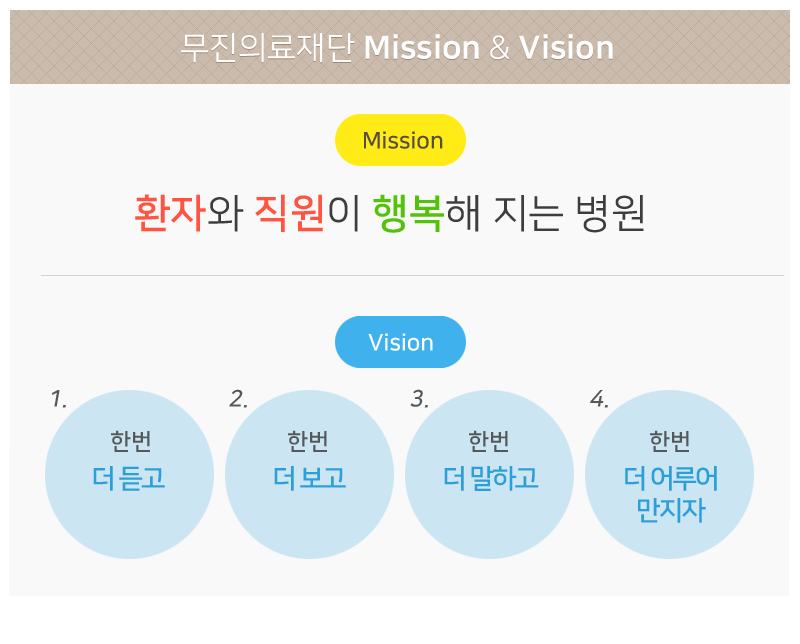 무진의료재단 Mission & Vision

Mission

환자와 직원이 행복해 지는 병원

Vision

1.
한번
더 듣고

2.
한번
더 보고

3.
한번
더 말하고

4.
한번
더 어루어
만지자